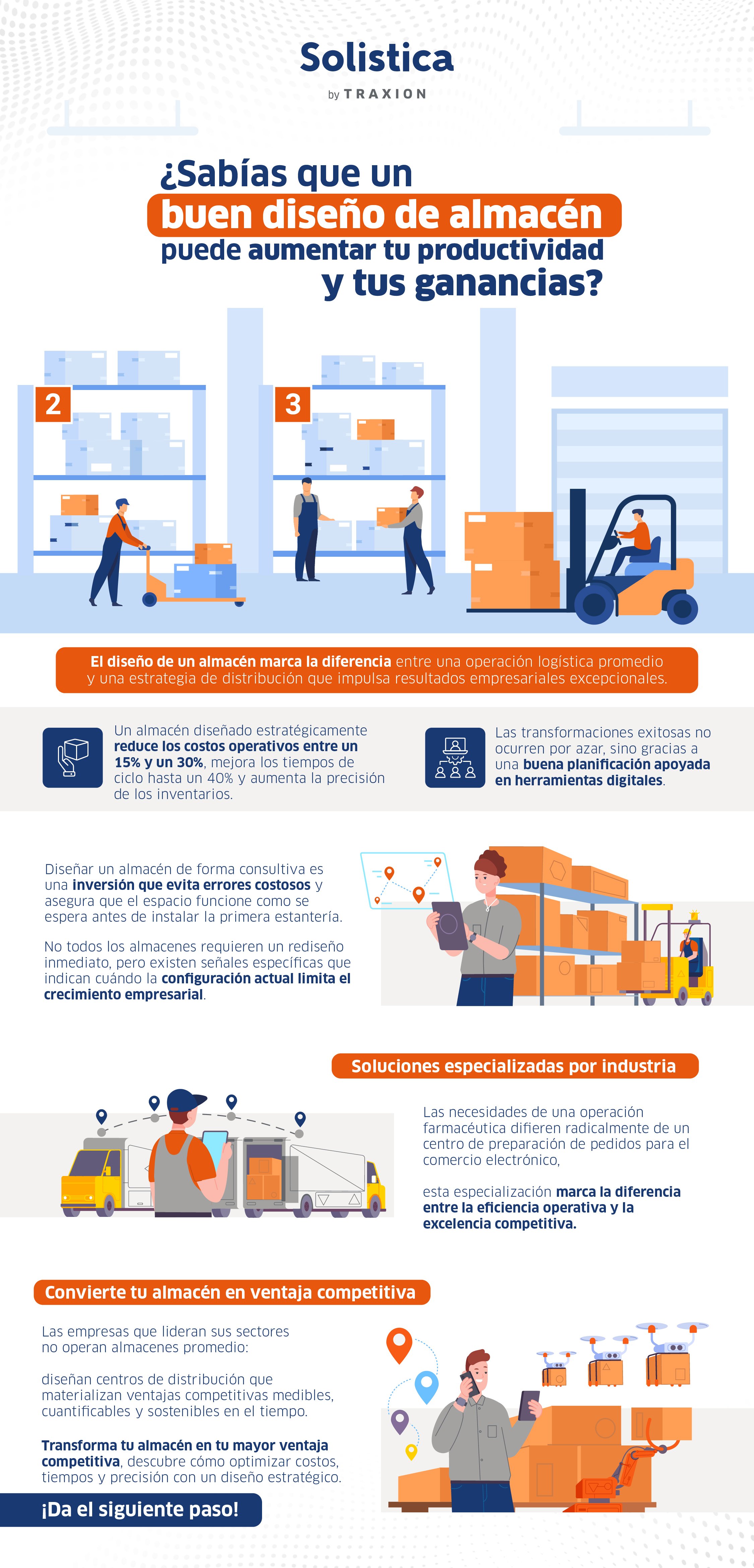 Solistica
by TRAXION

¿Sabías que un buen diseño de almacén puede aumentar tu productividad y tus ganancias?

2

3

El diseño de un almacén marca la diferencia entre una operación logística promedio y una estrategia de distribución que impulsa resultados empresariales excepcionales.

Un almacén diseñado estratégicamente reduce los costos operativos entre un 15% y un 30%, mejora los tiempos de ciclo hasta un 40% y aumenta la precisión de los inventarios.

Las transformaciones exitosas no ocurren por azar, sino gracias a una buena planificación apoyada en herramientas digitales.

Diseñar un almacén de forma consultiva es una inversión que evita errores costosos y asegura que el espacio funcione como se espera antes de instalar la primera estantería.

No todos los almacenes requieren un rediseño inmediato, pero existen señales específicas que indican cuándo la configuración actual limita el crecimiento empresarial.

Soluciones especializadas por industria

Las necesidades de una operación farmacéutica difieren radicalmente de un centro de preparación de pedidos para el comercio electrónico,

esta especialización marca la diferencia entre la eficiencia operativa y la excelencia competitiva.

Convierte tu almacén en ventaja competitiva

Las empresas que lideran sus sectores no operan almacenes promedio:

diseñan centros de distribución que materializan ventajas competitivas medibles, cuantificables y sostenibles en el tiempo.

Transforma tu almacén en tu mayor ventaja competitiva, descubre cómo optimizar costos, tiempos y precisión con un diseño estratégico.

¡Da el siguiente paso!